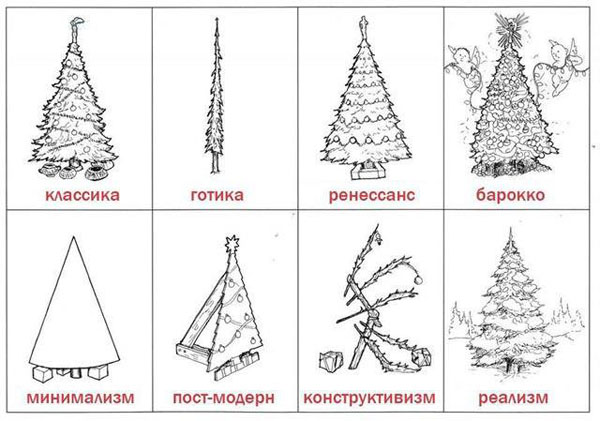 классика

готика

ренессанс

барокко

минимализм

пост-модерн

конструктивизм

реализм