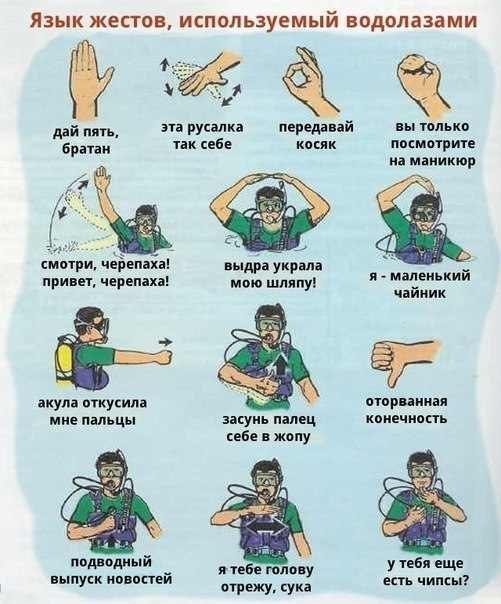 Язык жестов, используемый водолазами

дай пять, братан

эта русалка так себе

передавай косяк

вы только посмотрите на маникюр

смотри, черепаха! привет, черепаха!

выдра украла мою шляпу!

я - маленький чайник

акула откусила мне пальцы

засунь палец себе в жопу

оторванная конечность

подводный выпуск новостей

я тебе голову отрежу, сука

у тебя еще есть чипсы?