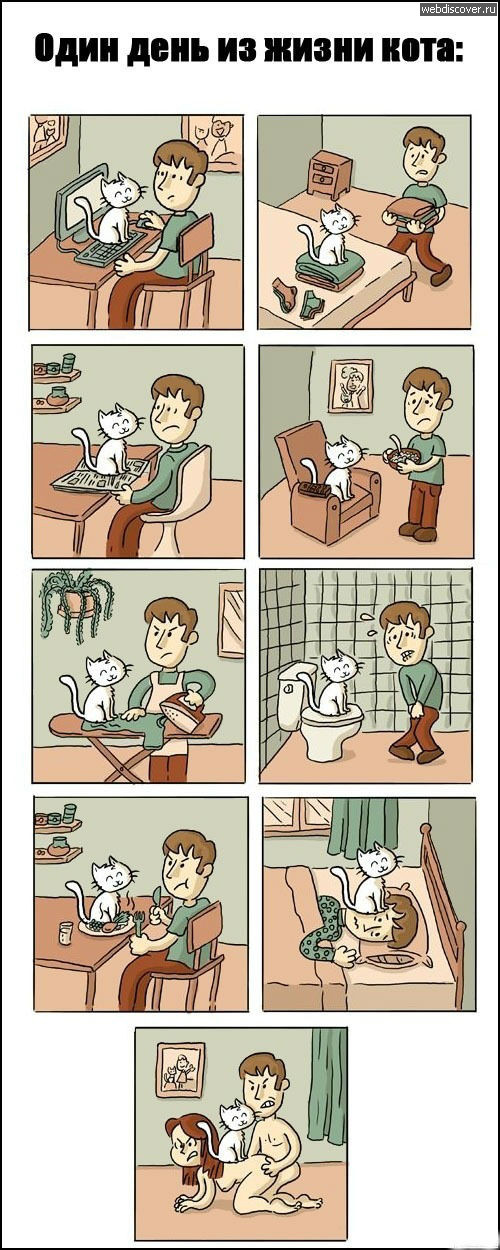 webdiscover.ru

Один день из жизни кота: