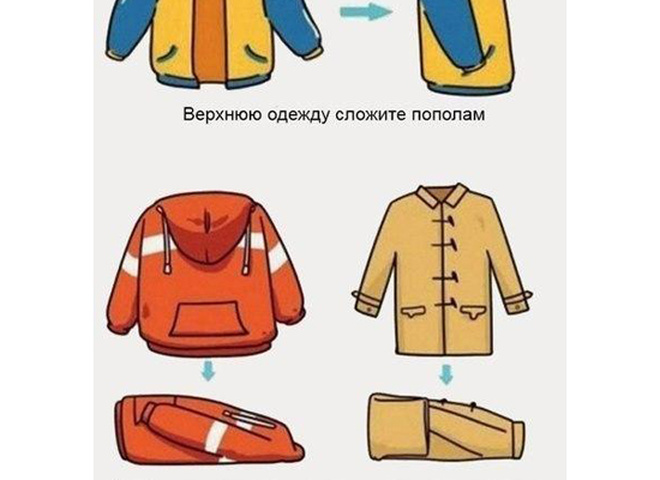 Верхнюю одежду сложите пополам