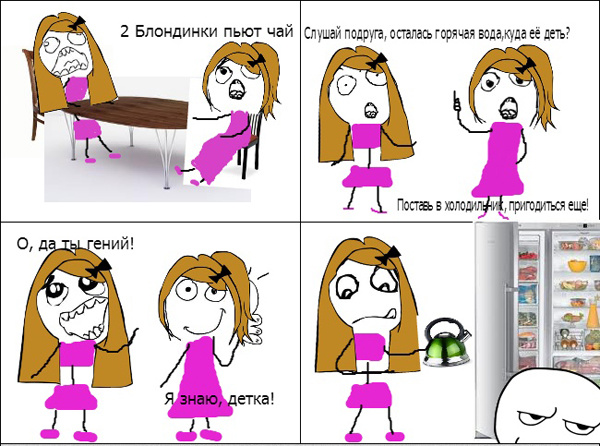 2 Блондинки пьют чай

Слушай подруга, осталась горячая вода,куда её деть?

Поставь в холодильник, пригодиться еще!

О, да ты гений!

Я знаю, детка!