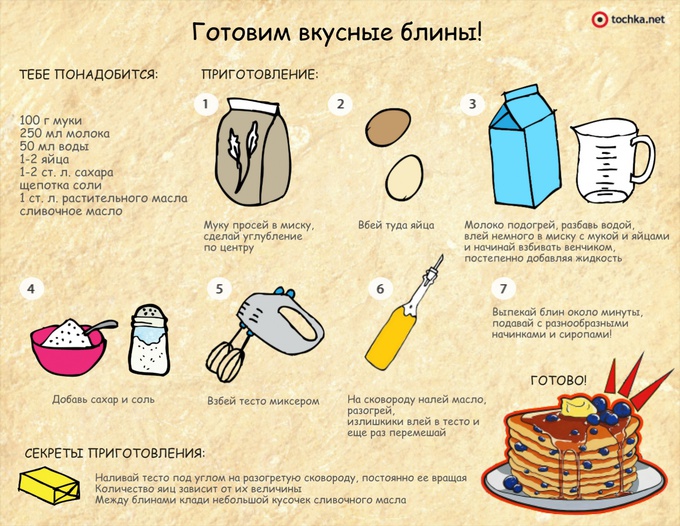 tochka.net

Готовим вкусные блины!

ТЕБЕ ПОНАДОБИТСЯ:

100 г муки
250 мл молока
50 мл воды
1-2 яйца
1-2 ст. л. сахара
щепотка соли
1 ст. л. растительного масла
сливочное масло

ПРИГОТОВЛЕНИЕ:

1
Муку просей в миску, сделай углубление по центру

2
Вбей туда яйца

3
Молоко подогрей, разбавь водой, влей немного в миску с мукой и яйцами и начинай взбивать венчиком, постепенно добавляя жидкость

4
Добавь сахар и соль

5
Взбей тесто миксером

6
На сковороду налей масло, разогрей, излишкики влей в тесто и еще раз перемешай

7
Выпекай блин около минуты, подавай с разнообразными начинками и сиропами!

ГОТОВО!

СЕКРЕТЫ ПРИГОТОВЛЕНИЯ:

Наливай тесто под углом на разогретую сковороду, постоянно ее вращая
Количество яиц зависит от их величины
Между блинами клади небольшой кусочек сливочного масла