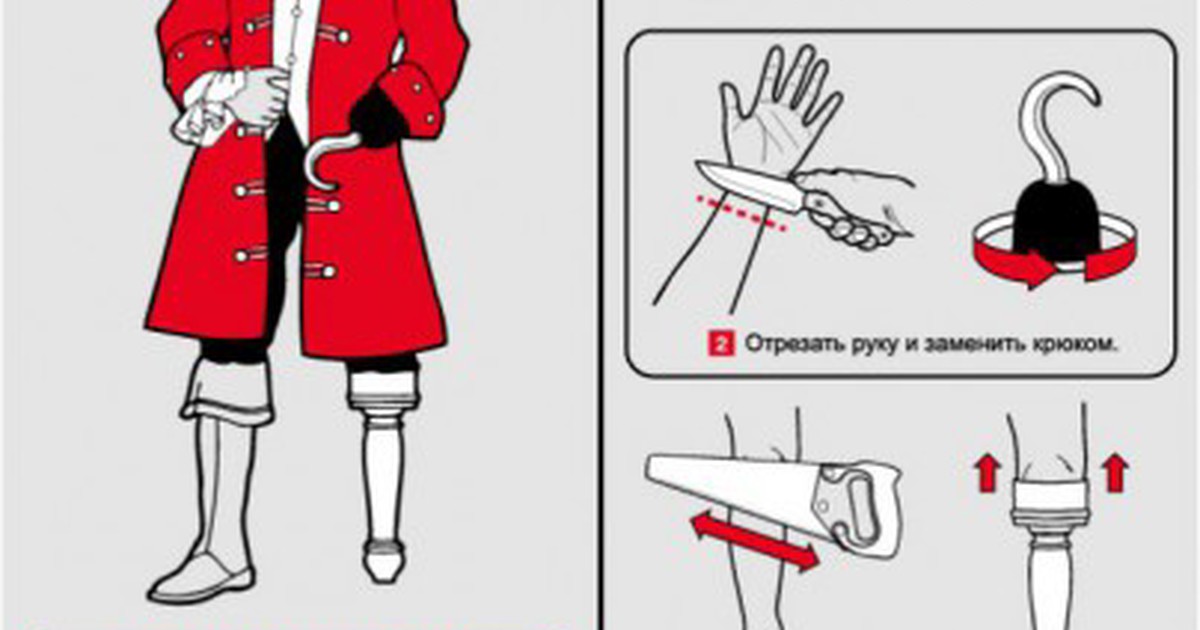 2 Отрезать руку и заменить крюком.