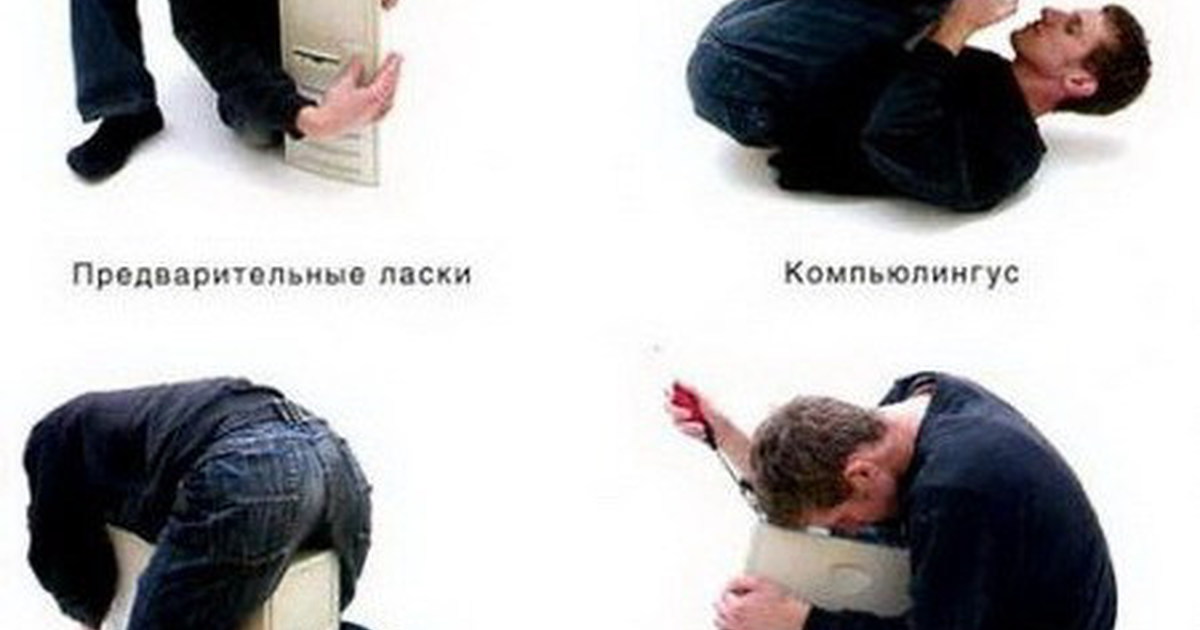 Предварительные ласки

Компьюлингус